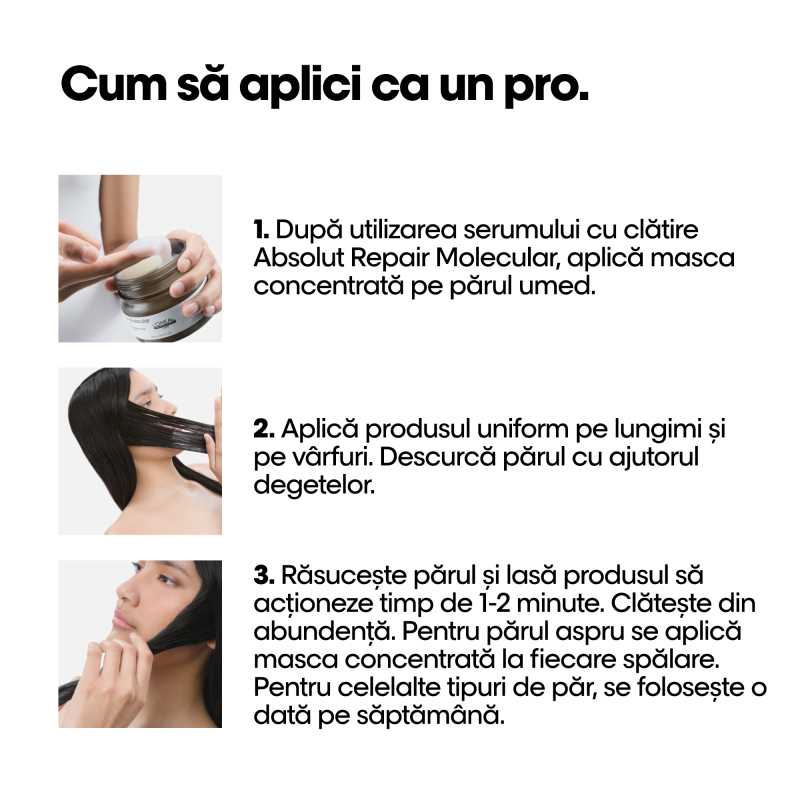 Cum să aplici ca un pro.

1. După utilizarea serumului cu clătire Absolut Repair Molecular, aplică masca concentrată pe părul umed.

2. Aplică produsul uniform pe lungimi și pe vârfuri. Descurcă părul cu ajutorul degetelor.

3. Răsucește părul și lasă produsul să acționeze timp de 1-2 minute. Clătește din abundență. Pentru părul aspru se aplică masca concentrată la fiecare spălare. Pentru celelalte tipuri de păr, se folosește o dată pe săptămână.